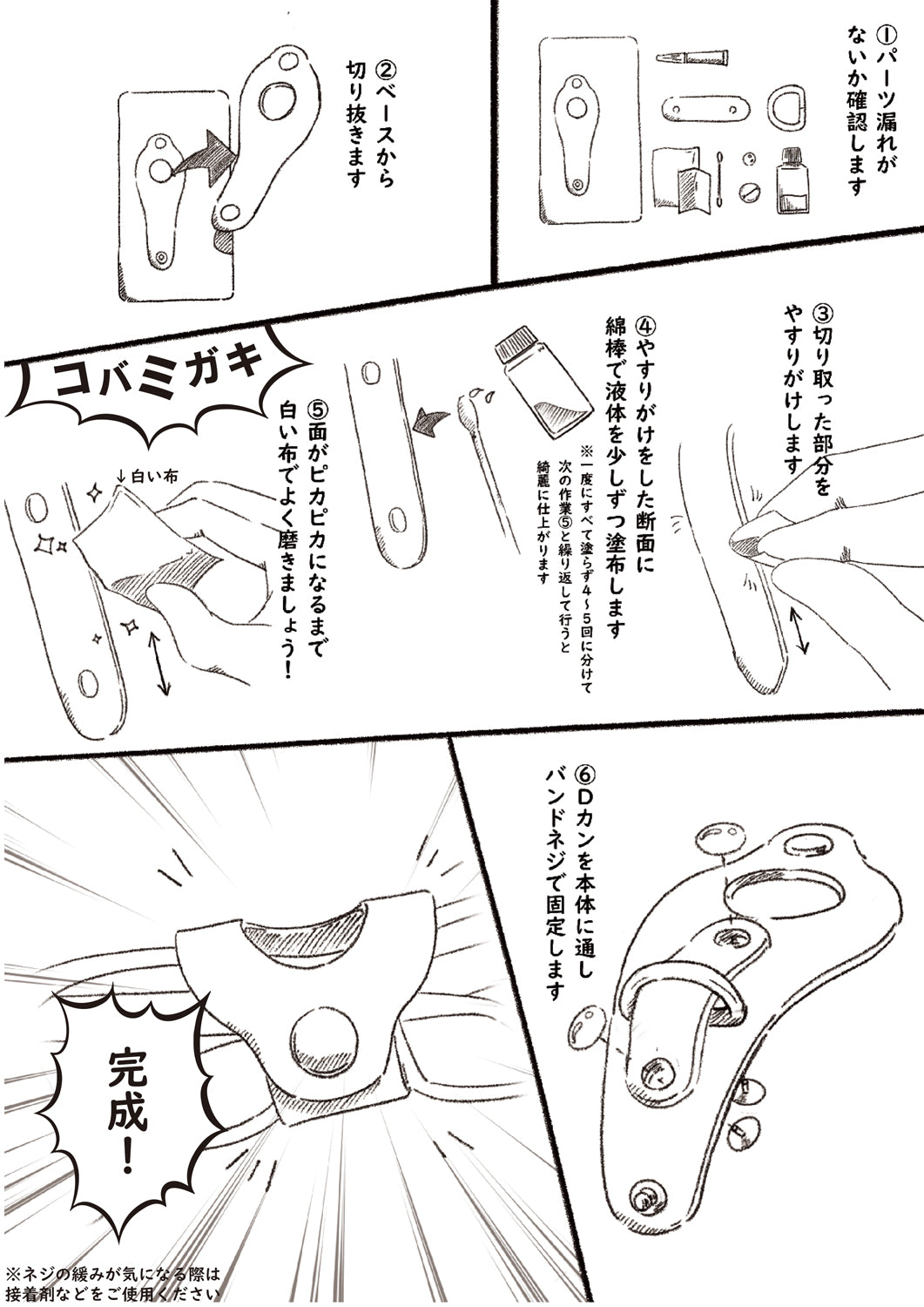 ①パーツ漏れがないか確認します

②ベースから切り抜きます

③切り取った部分をやすりがけします

④やすりがけをした断面に綿棒で液体を少しずつ塗布します
※一度にすべて塗らず4～5回に分けて次の作業⑤と繰り返して行うと綺麗に仕上がります

コバミガキ

⑤面がピカピカになるまで白い布でよく磨きましょう！
↓白い布

⑥Dカンを本体に通しバンドネジで固定します

完成！

※ネジの緩みが気になる際は接着剤などをご使用ください